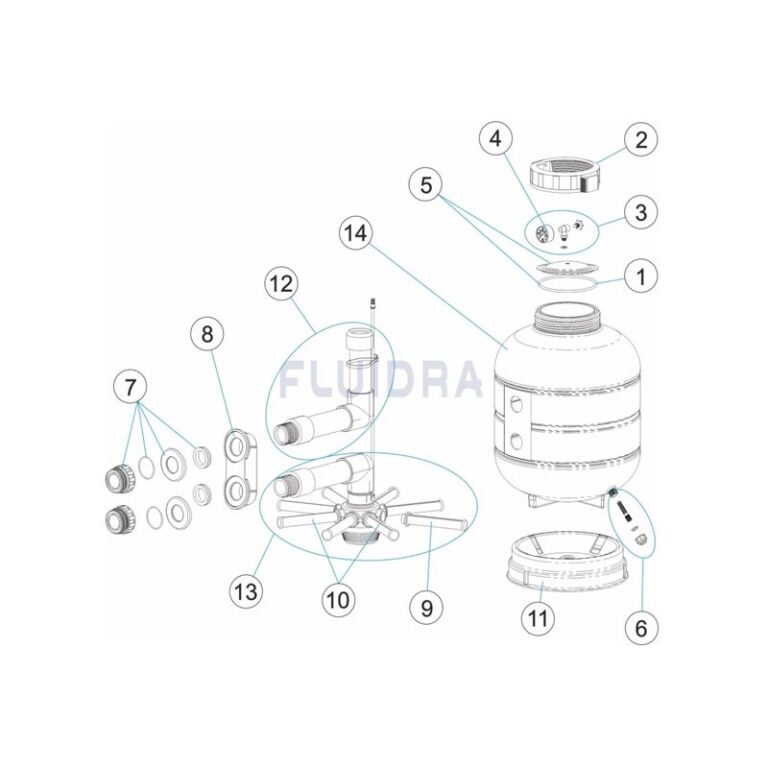 4
2
5
3
14
1
12
8
FLUIDRA
7
13
10
9
11
6