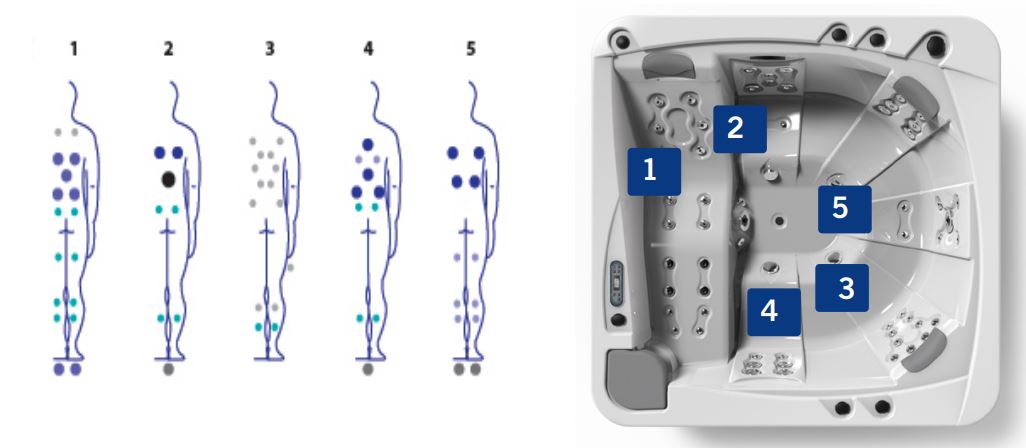 1 2 3 4 5

2
1
5
3
4