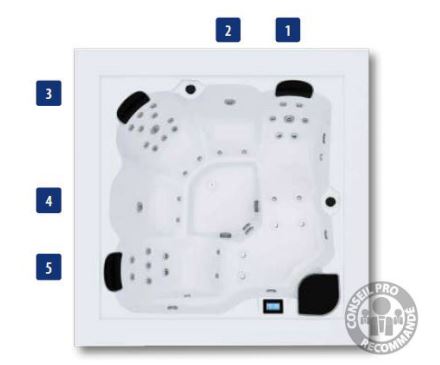 2
1
3
4
5
CONSEIL PRO
RECOMMANDÉ