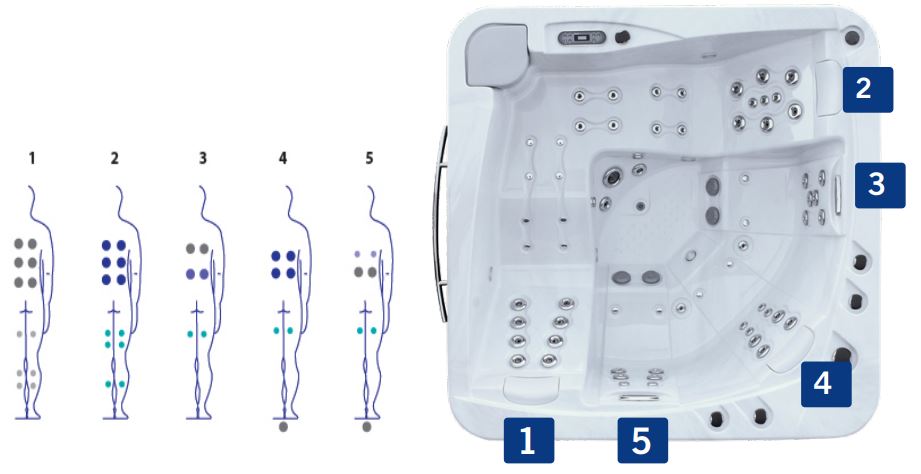 1 2 3 4 5

2
3
4
1
5